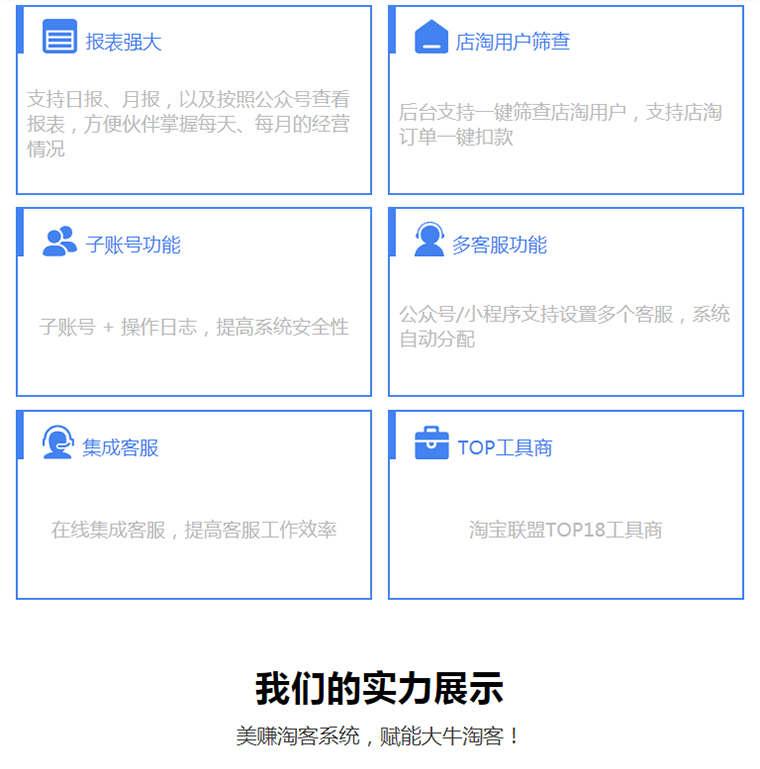 报表强大

支持日报、月报，以及按照公众号查看报表，方便伙伴掌握每天、每月的经营情况

店淘用户筛查

后台支持一键筛查店淘用户，支持店淘订单一键扣款

子账号功能

子账号 + 操作日志，提高系统安全性

多客服功能

公众号/小程序支持设置多个客服，系统自动分配

集成客服

在线集成客服，提高客服工作效率

TOP工具商

淘宝联盟TOP18工具商

我们的实力展示

美赚淘客系统，赋能大牛淘客！